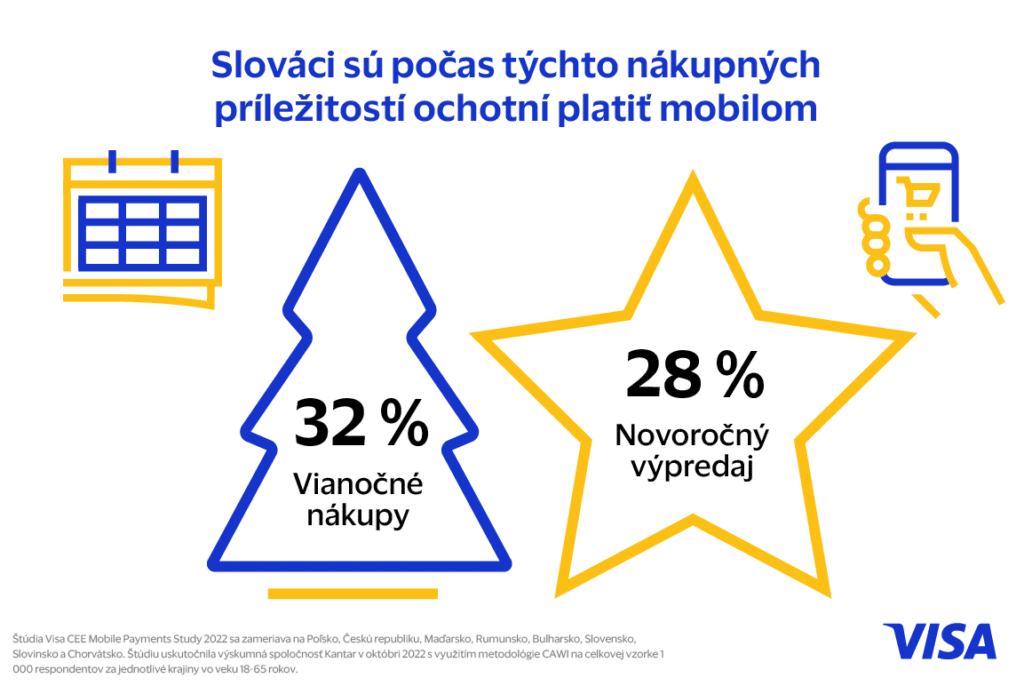 Slováci sú počas týchto nákupných príležitostí ochotní platiť mobilom

32 %
Vianočné nákupy

28 %
Novoročný výpredaj

Štúdia Visa CEE Mobile Payments Study 2022 sa zameriava na Poľsko, Českú republiku, Maďarsko, Rumunsko, Bulharsko, Slovensko, Slovinsko a Chorvátsko. Štúdiu uskutočnila výskumná spoločnosť Kantar v októbri 2022 s využitím metodológie CAWI na celkovej vzorke 1 000 respondentov za jednotlivé krajiny vo veku 18-65 rokov.

VISA